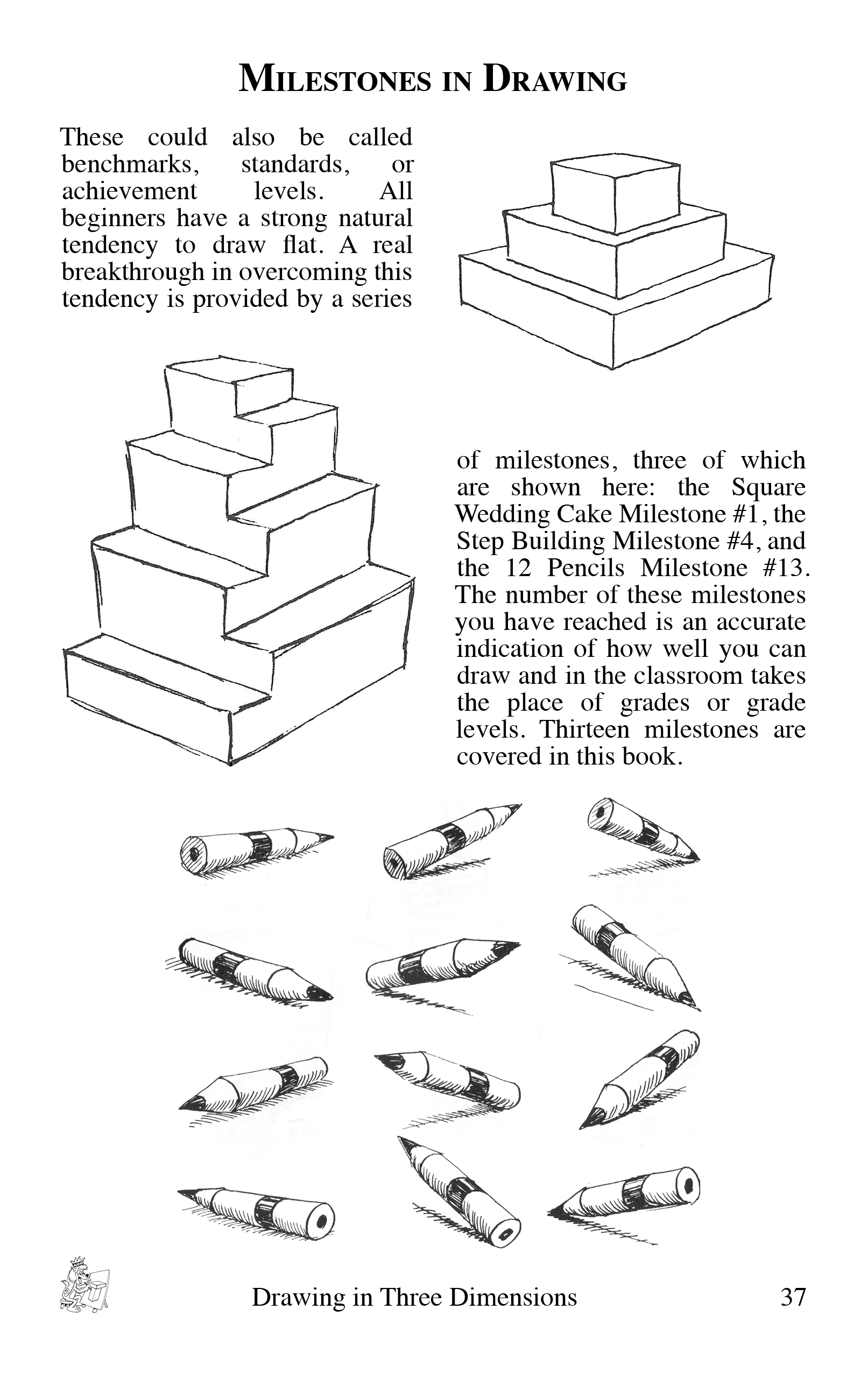 MILESTONES IN DRAWING

These could also be called benchmarks, standards, or achievement levels. All beginners have a strong natural tendency to draw flat. A real breakthrough in overcoming this tendency is provided by a series of milestones, three of which are shown here: the Square Wedding Cake Milestone #1, the Step Building Milestone #4, and the 12 Pencils Milestone #13. The number of these milestones you have reached is an accurate indication of how well you can draw and in the classroom takes the place of grades or grade levels. Thirteen milestones are covered in this book.

Drawing in Three Dimensions 37