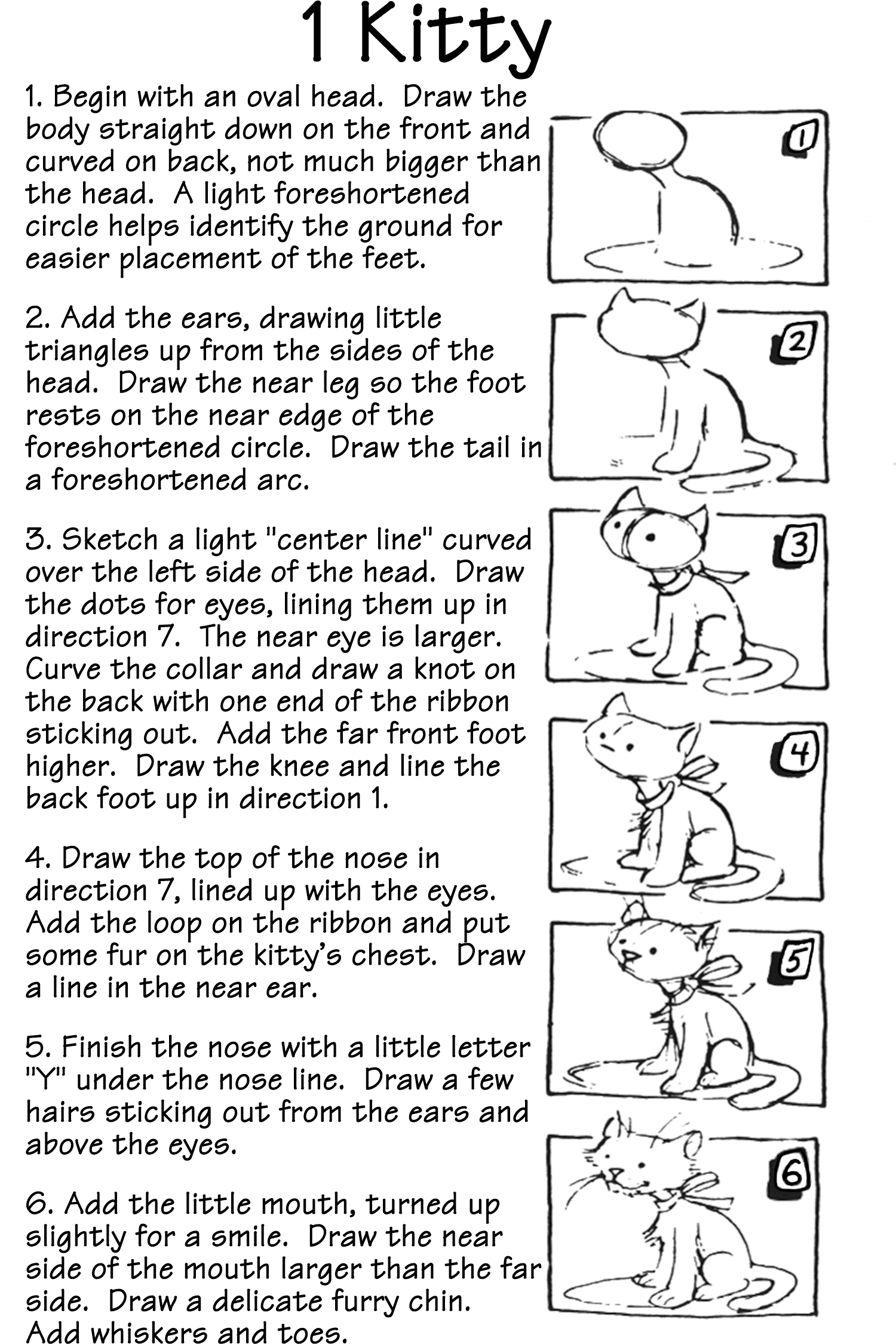 1 Kitty

1. Begin with an oval head. Draw the body straight down on the front and curved on back, not much bigger than the head. A light foreshortened circle helps identify the ground for easier placement of the feet.

2. Add the ears, drawing little triangles up from the sides of the head. Draw the near leg so the foot rests on the near edge of the foreshortened circle. Draw the tail in a foreshortened arc.

3. Sketch a light "center line" curved over the left side of the head. Draw the dots for eyes, lining them up in direction 7. The near eye is larger. Curve the collar and draw a knot on the back with one end of the ribbon sticking out. Add the far front foot higher. Draw the knee and line the back foot up in direction 1.

4. Draw the top of the nose in direction 7, lined up with the eyes. Add the loop on the ribbon and put some fur on the kitty's chest. Draw a line in the near ear.

5. Finish the nose with a little letter "Y" under the nose line. Draw a few hairs sticking out from the ears and above the eyes.

6. Add the little mouth, turned up slightly for a smile. Draw the near side of the mouth larger than the far side. Draw a delicate furry chin. Add whiskers and toes.

1

2

3

4

5

6